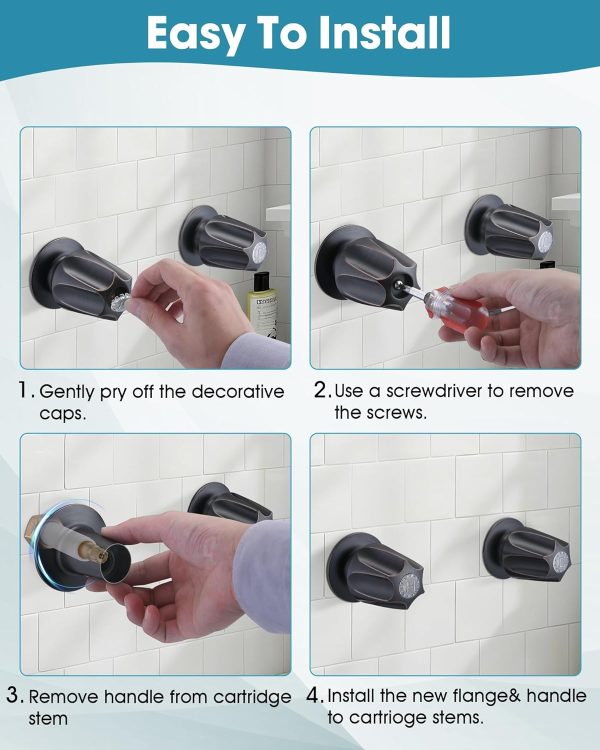 Easy To Install

1. Gently pry off the decorative caps.

2. Use a screwdriver to remove the screws.

3. Remove handle from cartridge stem

4. Install the new flange& handle to cartrioge stems.